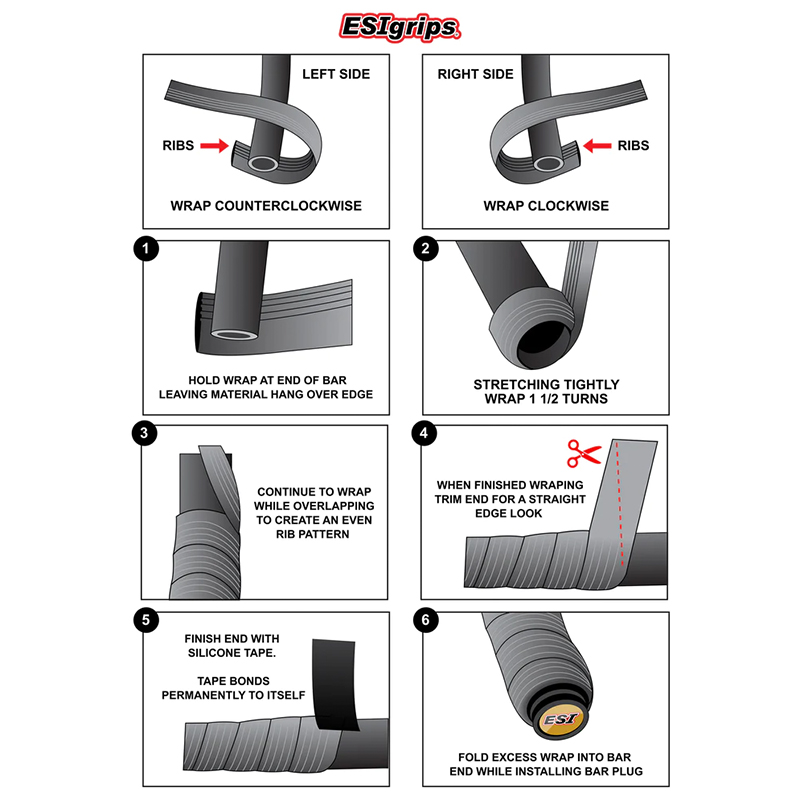 ESIgrips

LEFT SIDE

RIBS

WRAP COUNTERCLOCKWISE

RIGHT SIDE

RIBS

WRAP CLOCKWISE

1

HOLD WRAP AT END OF BAR LEAVING MATERIAL HANG OVER EDGE

2

STRETCHING TIGHTLY WRAP 1 1/2 TURNS

3

CONTINUE TO WRAP WHILE OVERLAPPING TO CREATE AN EVEN RIB PATTERN

4

WHEN FINISHED WRAPING TRIM END FOR A STRAIGHT EDGE LOOK

5

FINISH END WITH SILICONE TAPE.

TAPE BONDS PERMANENTLY TO ITSELF

6

ESI

FOLD EXCESS WRAP INTO BAR END WHILE INSTALLING BAR PLUG